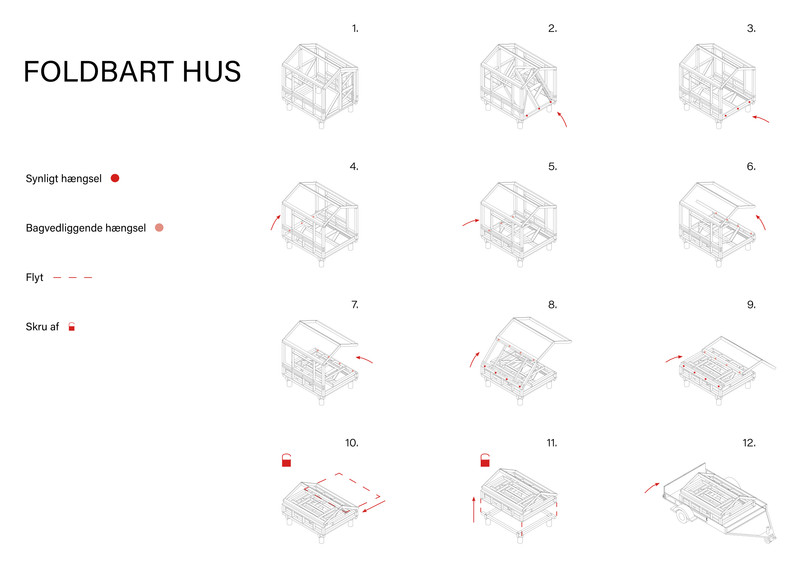 FOLDBART HUS

Synligt hængsel

Bagvedliggende hængsel

Flyt

Skru af

1.

2.

3.

4.

5.

6.

7.

8.

9.

10.

11.

12.